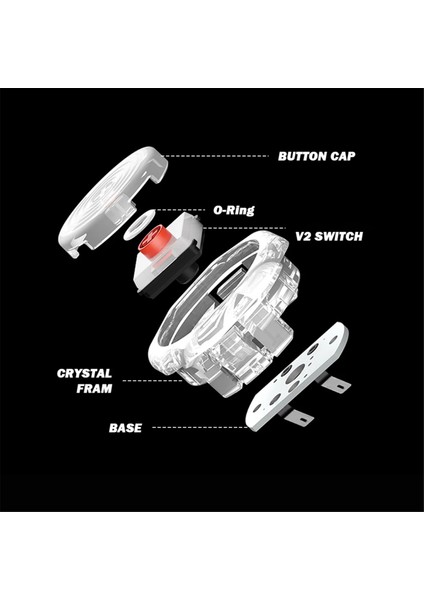 BUTTON CAP

O-Ring

V2 SWITCH

CRYSTAL FRAM

BASE