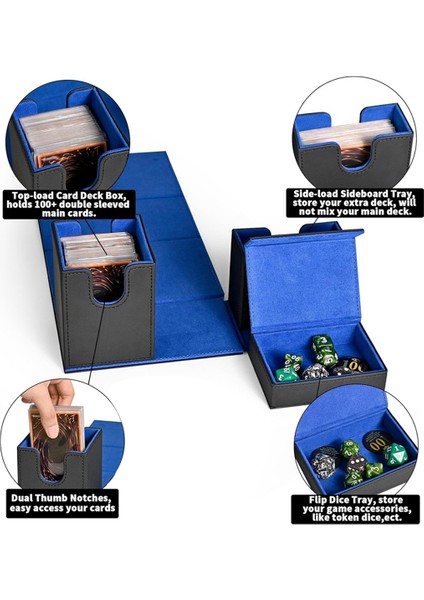 Top-load Card Deck Box, holds 100+ double sleeved main cards.

Side-load Sideboard Tray, store your extra deck, will not mix your main deck.

Dual Thumb Notches, easy access your cards

Flip Dice Tray, store your game accessories, like token dice,ect.