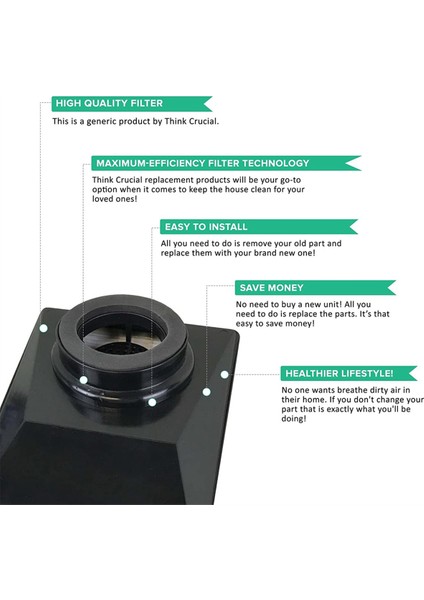 HIGH QUALITY FILTER

This is a generic product by Think Crucial.

MAXIMUM-EFFICIENCY FILTER TECHNOLOGY

Think Crucial replacement products will be your go-to option when it comes to keep the house clean for your loved ones!

EASY TO INSTALL

All you need to do is remove your old part and replace them with your brand new one!

SAVE MONEY

No need to buy a new unit! All you need to do is replace the parts. It's that easy to save money!

HEALTHIER LIFESTYLE!

No one wants breathe dirty air in their home. If you don't change your part that is exactly what you'll be doing!