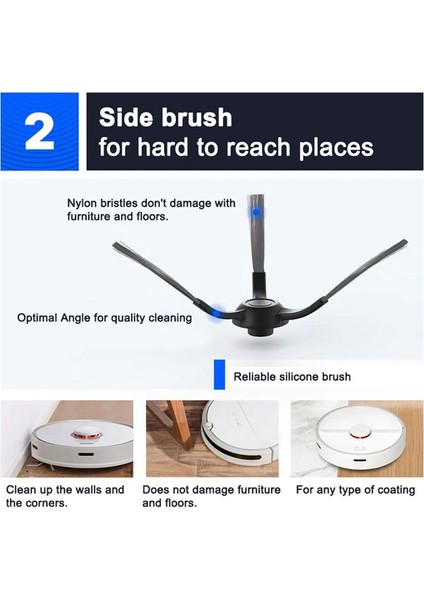 2

Side brush
for hard to reach places

Nylon bristles don't damage with furniture and floors.

Optimal Angle for quality cleaning

Reliable silicone brush

Clean up the walls and the corners.

Does not damage furniture and floors.

For any type of coating