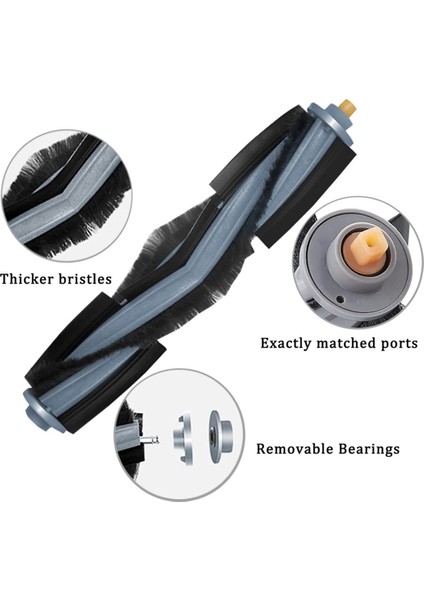 Thicker bristles

Exactly matched ports

Removable Bearings