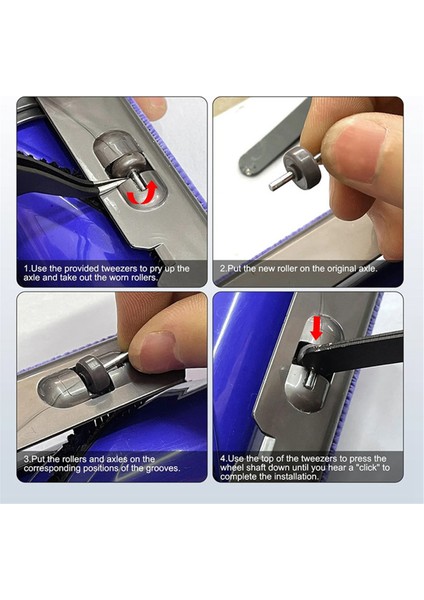 1.Use the provided tweezers to pry up the axle and take out the worn rollers.

2.Put the new roller on the original axle.

3.Put the rollers and axles on the corresponding positions of the grooves.

4.Use the top of the tweezers to press the wheel shaft down until you hear a "click" to complete the installation.