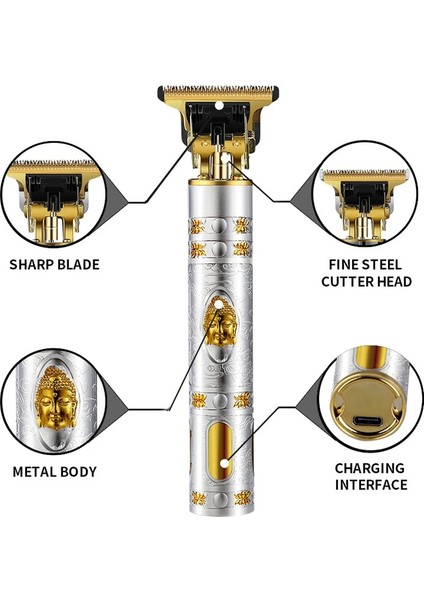 SHARP BLADE

FINE STEEL CUTTER HEAD

METAL BODY

CHARGING INTERFACE