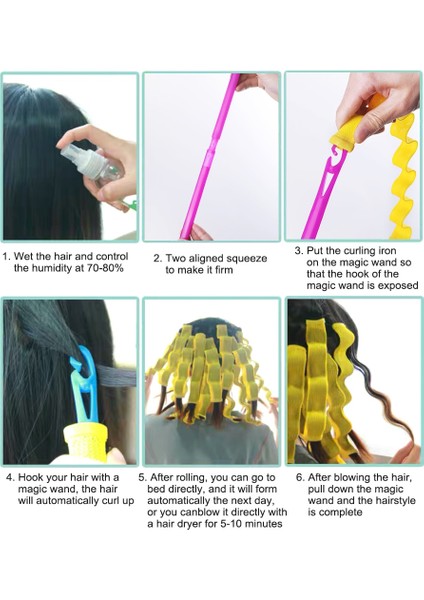 1. Wet the hair and control the humidity at 70-80%

2. Two aligned squeeze to make it firm

3. Put the curling iron on the magic wand so that the hook of the magic wand is exposed

4. Hook your hair with a magic wand, the hair will automatically curl up

5. After rolling, you can go to bed directly, and it will form automatically the next day, or you canblow it directly with a hair dryer for 5-10 minutes

6. After blowing the hair, pull down the magic wand and the hairstyle is complete