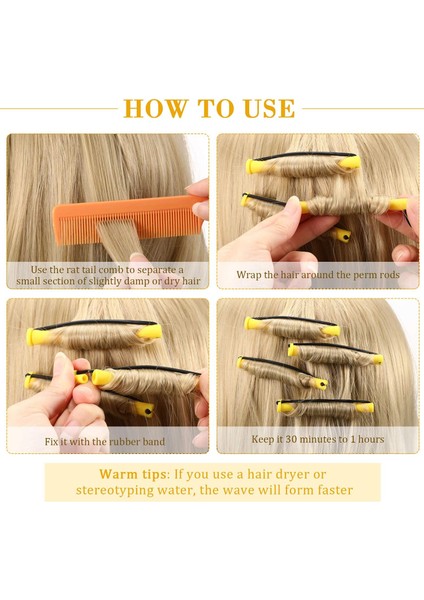 HOW TO USE

Use the rat tail comb to separate a small section of slightly damp or dry hair

Wrap the hair around the perm rods

Fix it with the rubber band

Keep it 30 minutes to 1 hours

Warm tips: If you use a hair dryer or stereotyping water, the wave will form faster