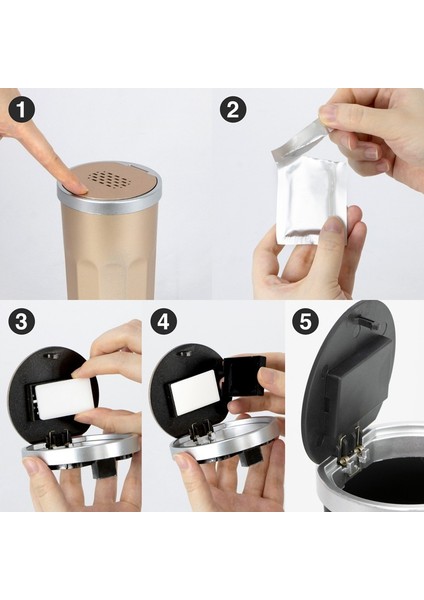 1

2

3

4

5