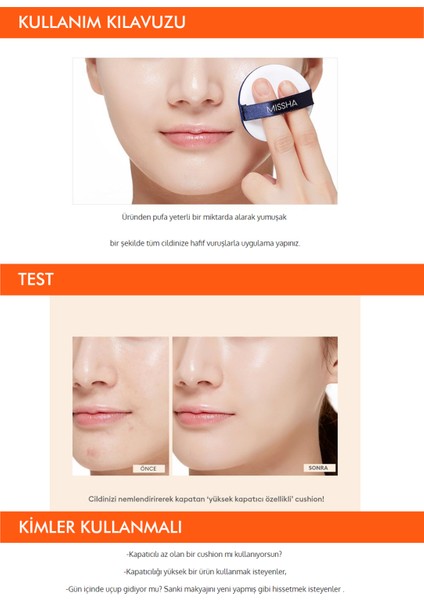 KULLANIM KILAVUZU

MISSHA

Üründen pufa yeterli bir miktarda alarak yumuşak

bir şekilde tüm cildinize hafif vuruşlarla uygulama yapınız.

TEST

ÖNCE

SONRA

Cildinizi nemlendirirerek kapatan 'yüksek kapatıcı özellikli' cushion!

KİMLER KULLANMALI

-Kapatıcılı az olan bir cushion mı kullanıyorsun?

-Kapatıcılığı yüksek bir ürün kullanmak isteyenler,

-Gün içinde uçup gidiyor mu? Sanki makyajını yeni yapmış gibi hissetmek isteyenler .