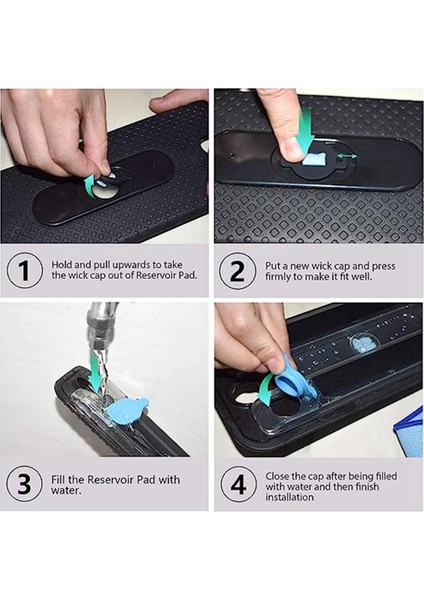 1 Hold and pull upwards to take the wick cap out of Reservoir Pad.

2 Put a new wick cap and press firmly to make it fit well.

3 Fill the Reservoir Pad with water.

4 Close the cap after being filled with water and then finish installation