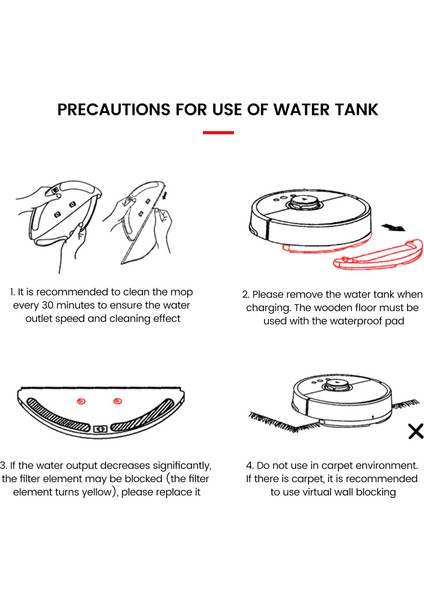 PRECAUTIONS FOR USE OF WATER TANK

1. It is recommended to clean the mop every 30 minutes to ensure the water outlet speed and cleaning effect

2. Please remove the water tank when charging. The wooden floor must be used with the waterproof pad

3. If the water output decreases significantly, the filter element may be blocked (the filter element turns yellow), please replace it

4. Do not use in carpet environment. If there is carpet, it is recommended to use virtual wall blocking