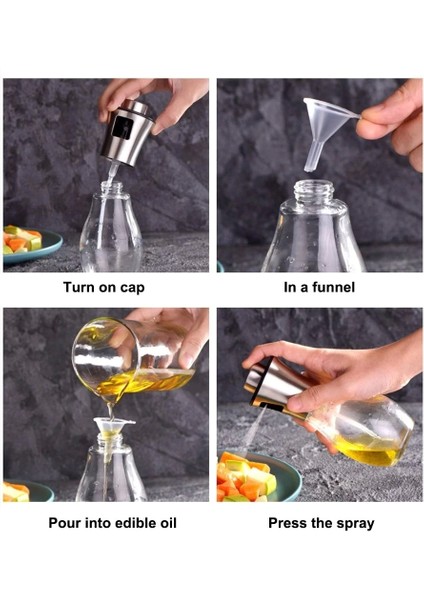 Turn on cap

In a funnel

Pour into edible oil

Press the spray