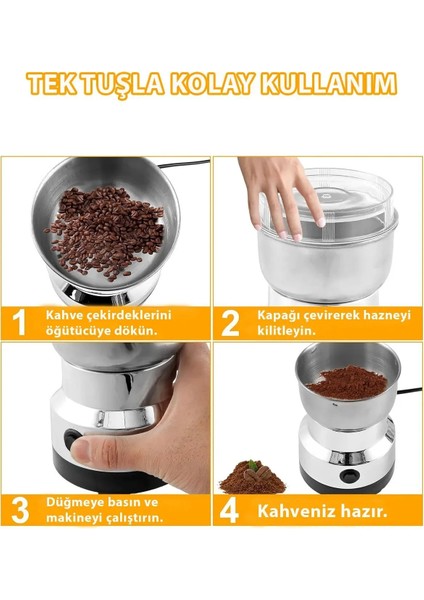 TEK TUŞLA KOLAY KULLANIM

1 Kahve çekirdeklerini öğütücüye dökün.

2 Kapağı çevirerek hazneyi kilitleyin.

3 Düğmeye basın ve makineyi çalıştırın.

4 Kahveniz hazır.