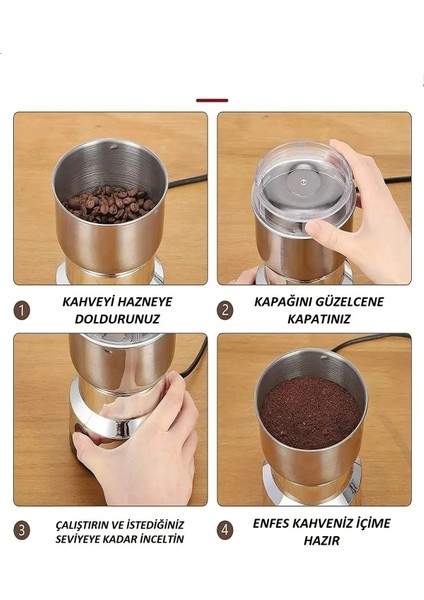 1 KAHVEYİ HAZNEYE DOLDURUNUZ

2 KAPAĞINI GÜZELCENE KAPATINIZ

3 ÇALIŞTIRIN VE İSTEDİĞİNİZ SEVİYEYE KADAR İNCELTİN

4 ENFES KAHVENİZ İÇİME HAZIR