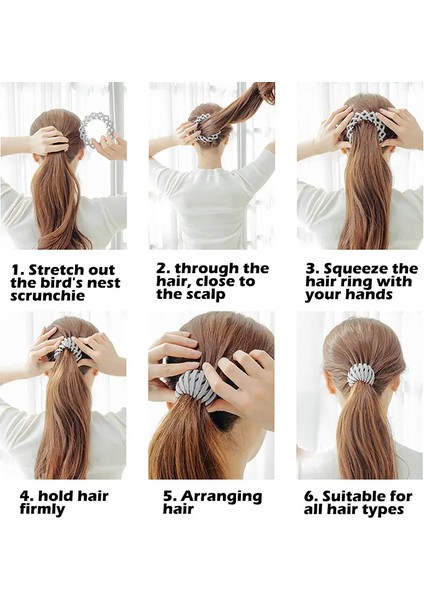 1. Stretch out the bird's nest scrunchie

2. through the hair, close to the scalp

3. Squeeze the hair ring with your hands

4. hold hair firmly

5. Arranging hair

6. Suitable for all hair types