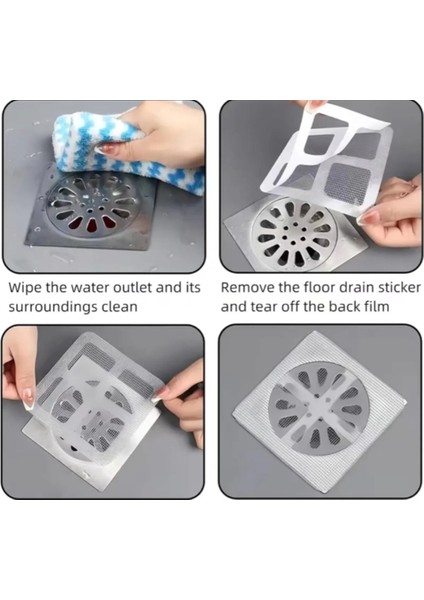 Wipe the water outlet and its surroundings clean

Remove the floor drain sticker and tear off the back film