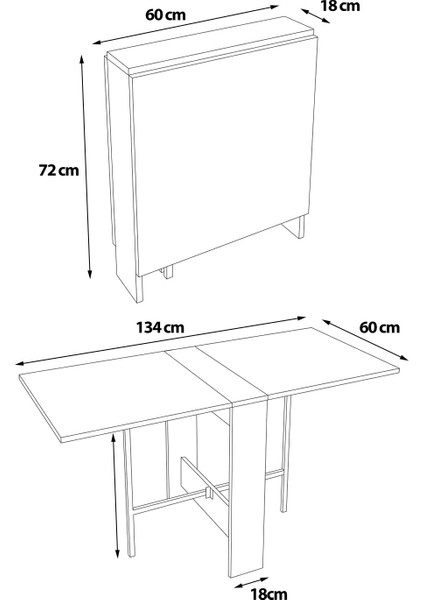 60 cm
18 cm
72 cm
134 cm
60 cm
18cm