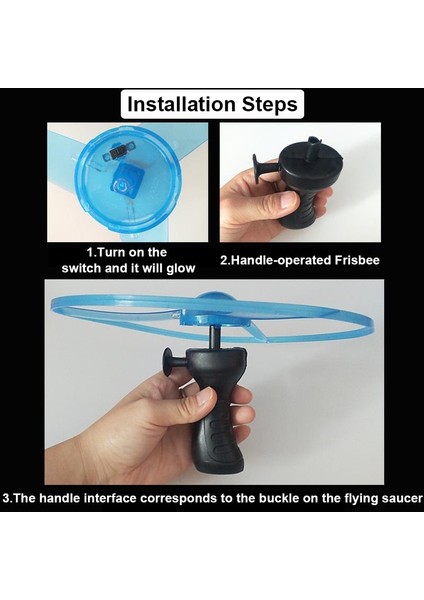 Installation Steps

1.Turn on the switch and it will glow

2.Handle-operated Frisbee

3.The handle interface corresponds to the buckle on the flying saucer