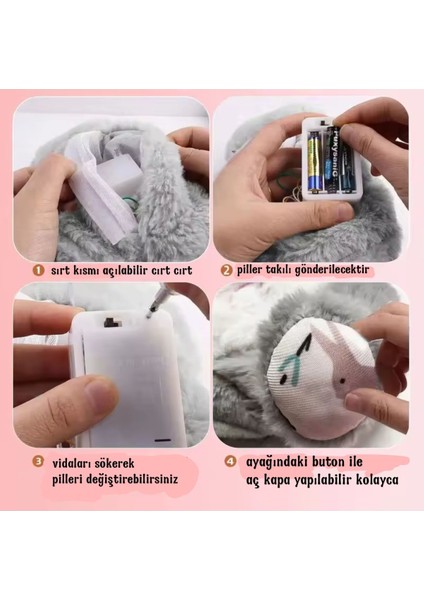 1 sırt kısmı açılabilir cırt cırt

2 piller takılı gönderilecektir

3 vidaları sökerek pilleri değiştirebilirsiniz

4 ayağındaki buton ile aç kapa yapılabilir kolayca