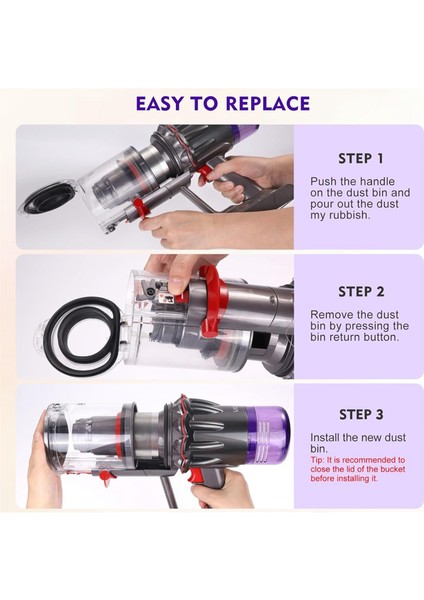 EASY TO REPLACE

STEP 1

Push the handle on the dust bin and pour out the dust my rubbish.

STEP 2

Remove the dust bin by pressing the bin return button.

STEP 3

Install the new dust bin.

Tip: It is recommended to close the lid of the bucket before installing it.