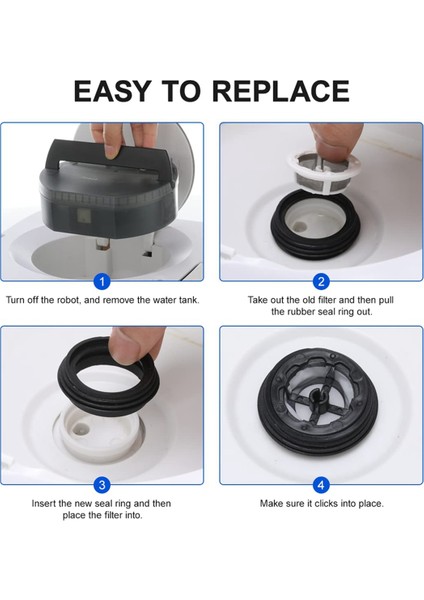 EASY TO REPLACE

1
Turn off the robot, and remove the water tank.

2
Take out the old filter and then pull the rubber seal ring out.

3
Insert the new seal ring and then place the filter into.

4
Make sure it clicks into place.