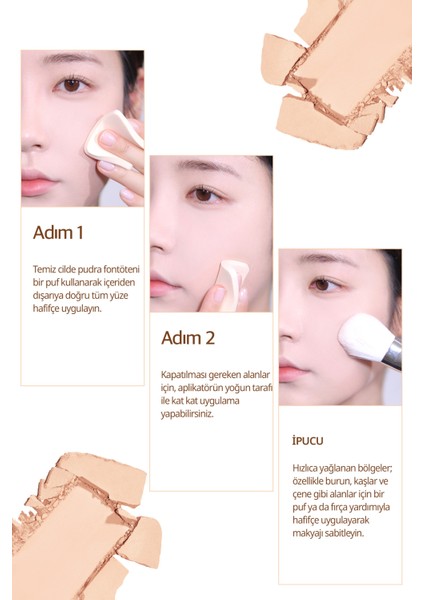 Adım 1

Temiz cilde pudra fontöteni bir puf kullanarak içeriden dışarıya doğru tüm yüze hafifçe uygulayın.

Adım 2

Kapatılması gereken alanlar için, aplikatörün yoğun tarafı ile kat kat uygulama yapabilirsiniz.

İPUCU

Hızlıca yağlanan bölgeler; özellikle burun, kaşlar ve çene gibi alanlar için bir puf ya da fırça yardımıyla hafifçe uygulayarak makyajı sabitleyin.