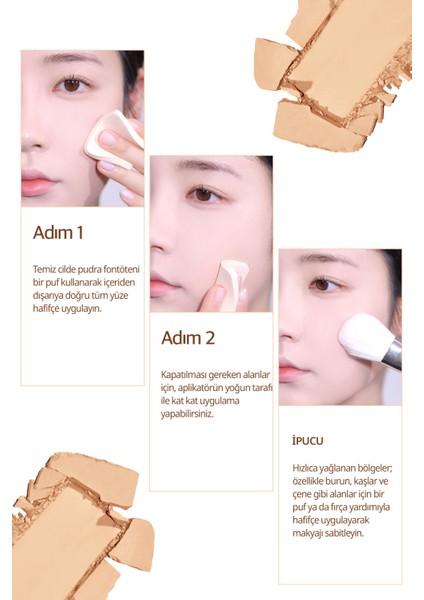 Adım 1

Temiz cilde pudra fontöteni bir puf kullanarak içeriden dışarıya doğru tüm yüze hafifçe uygulayın.

Adım 2

Kapatılması gereken alanlar için, aplikatörün yoğun tarafı ile kat kat uygulama yapabilirsiniz.

İPUCU

Hızlıca yağlanan bölgeler; özellikle burun, kaşlar ve çene gibi alanlar için bir puf ya da fırça yardımıyla hafifçe uygulayarak makyajı sabitleyin.