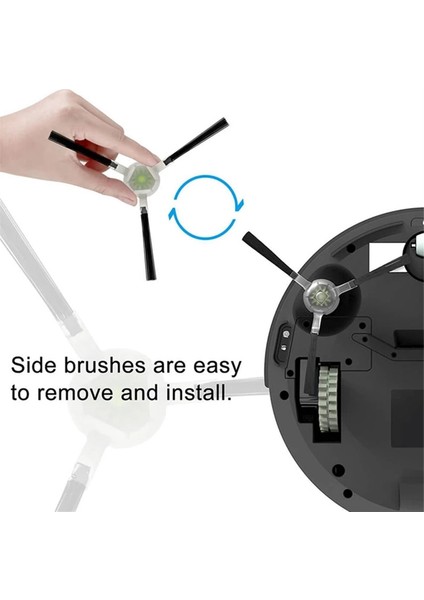 Side brushes are easy to remove and install.