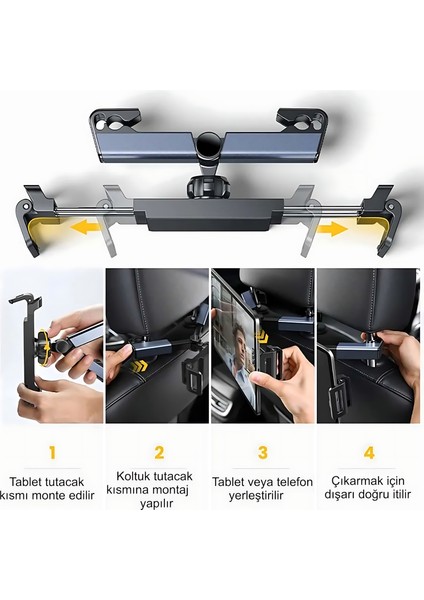 1

Tablet tutacak kısmı monte edilir

2

Koltuk tutacak kısmına montaj yapılır

3

Tablet veya telefon yerleştirilir

4

Çıkarmak için dışarı doğru itilir