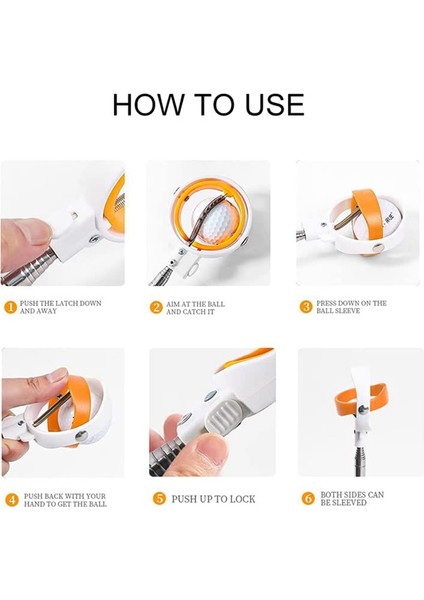 HOW TO USE

1 PUSH THE LATCH DOWN AND AWAY

2 AIM AT THE BALL AND CATCH IT

3 PRESS DOWN ON THE BALL SLEEVE

4 PUSH BACK WITH YOUR HAND TO GET THE BALL

5 PUSH UP TO LOCK

6 BOTH SIDES CAN BE SLEEVED