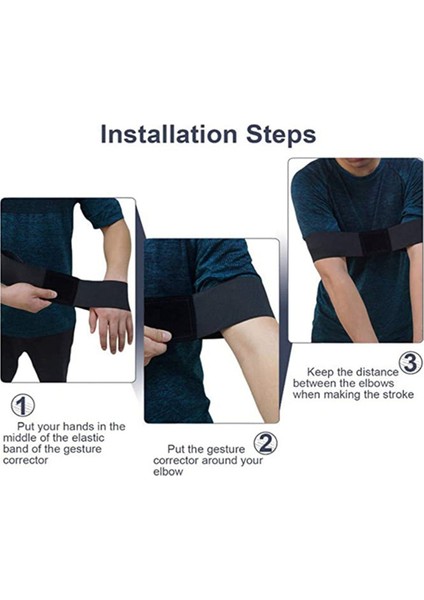 Installation Steps

1
Put your hands in the middle of the elastic band of the gesture corrector

2
Put the gesture corrector around your elbow

3
Keep the distance between the elbows when making the stroke