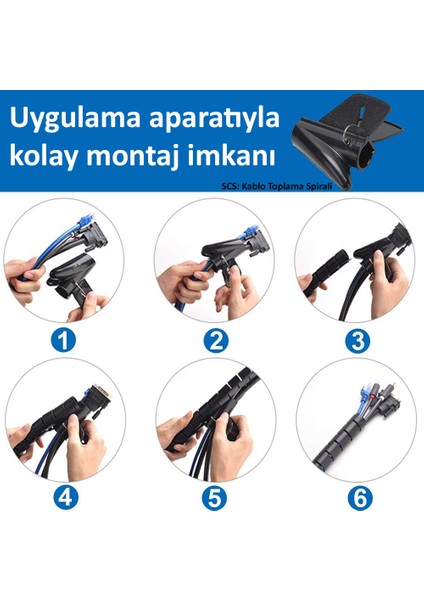 Uygulama aparatıyla kolay montaj imkanı

SCS: Kablo Toplama Spirali

1

2

3

4

5

6