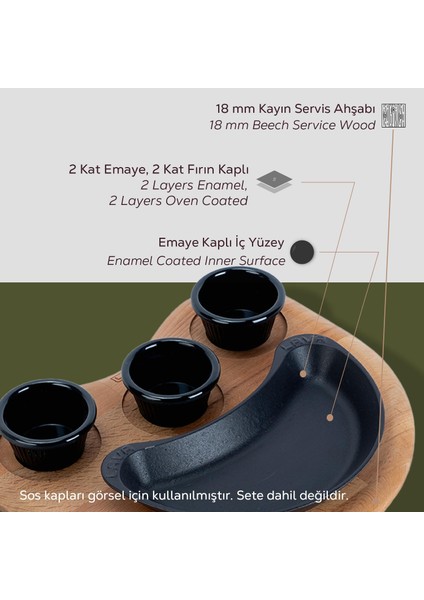 18 mm Kayın Servis Ahşabı
18 mm Beech Service Wood

2 Kat Emaye, 2 Kat Fırın Kaplı
2 Layers Enamel,
2 Layers Oven Coated

Emaye Kaplı İç Yüzey
Enamel Coated Inner Surface

LAVA

Sos kapları görsel için kullanılmıştır. Sete dahil değildir.