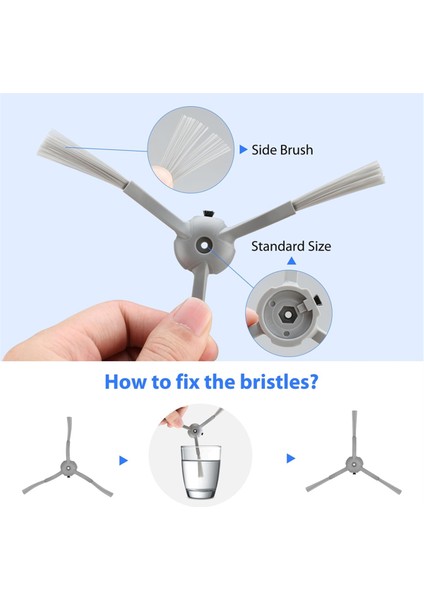 Side Brush

Standard Size

How to fix the bristles?