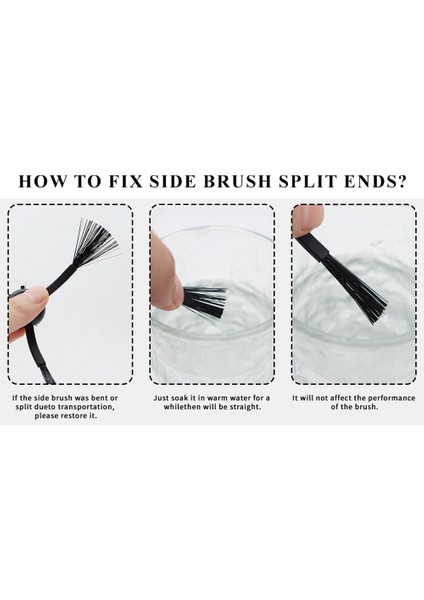 HOW TO FIX SIDE BRUSH SPLIT ENDS?

If the side brush was bent or split dueto transportation, please restore it.

Just soak it in warm water for a whilethen will be straight.

It will not affect the performance of the brush.