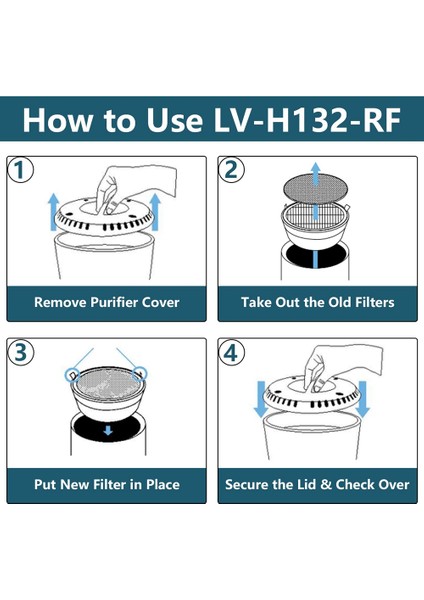 How to Use LV-H132-RF

1

Remove Purifier Cover

2

Take Out the Old Filters

3

Put New Filter in Place

4

Secure the Lid & Check Over