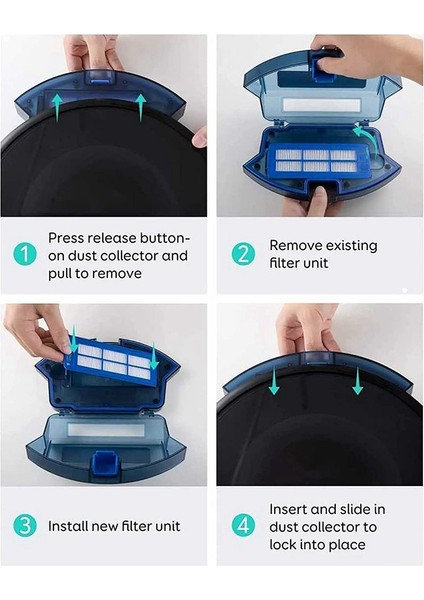 1 Press release button-on dust collector and pull to remove

2 Remove existing filter unit

3 Install new filter unit

4 Insert and slide in dust collector to lock into place