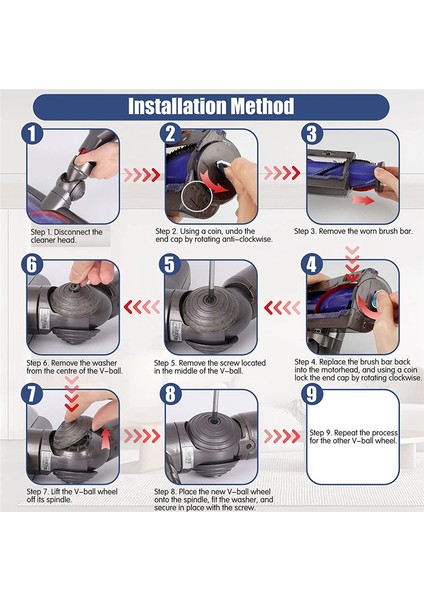 Installation Method

1

Step 1. Disconnect the cleaner head.

2

Step 2. Using a coin, undo the end cap by rotating anti-clockwise.

3

Step 3. Remove the worn brush bar.

6

Step 6. Remove the washer from the centre of the V-ball.

5

Step 5. Remove the screw located in the middle of the V-ball.

4

Step 4. Replace the brush bar back into the motorhead, and using a coin lock the end cap by rotating clockwise.

7

Step 7. Lift the V-ball wheel off its spindle.

8

Step 8. Place the new V-ball wheel onto the spindle, fit the washer, and secure in place with the screw.

9

Step 9. Repeat the process for the other V-ball wheel.