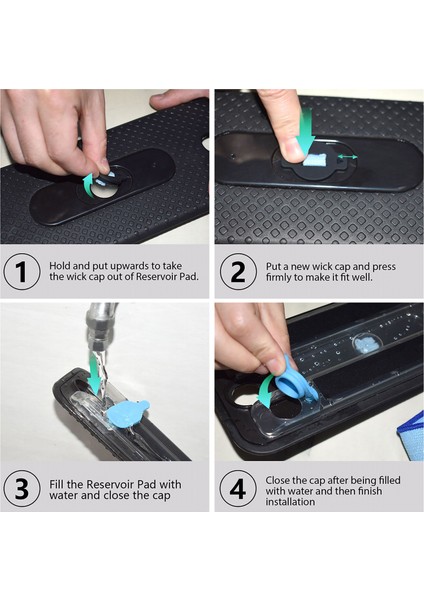 1 Hold and put upwards to take the wick cap out of Reservoir Pad.

2 Put a new wick cap and press firmly to make it fit well.

3 Fill the Reservoir Pad with water and close the cap

4 Close the cap after being filled with water and then finish installation