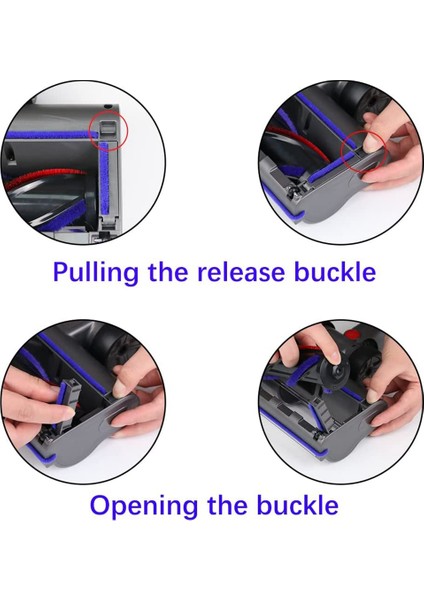 Pulling the release buckle

Opening the buckle