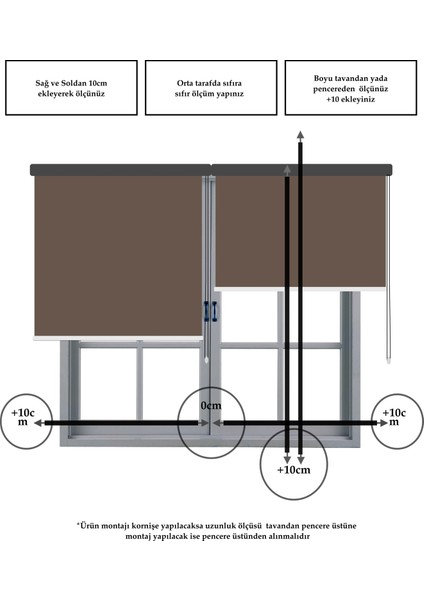 Sağ ve Soldan 10cm ekleyerek ölçünüz

Orta tarafda sıfıra sıfır ölçüm yapınız

Boyu tavandan yada pencereden ölçünüz +10 ekleyiniz

+10c m

0cm

+10c m

+10cm

*Ürün montajı kornişe yapılacaksa uzunluk ölçüsü tavandan pencere üstüne montaj yapılacak ise pencere üstünden alınmalıdır