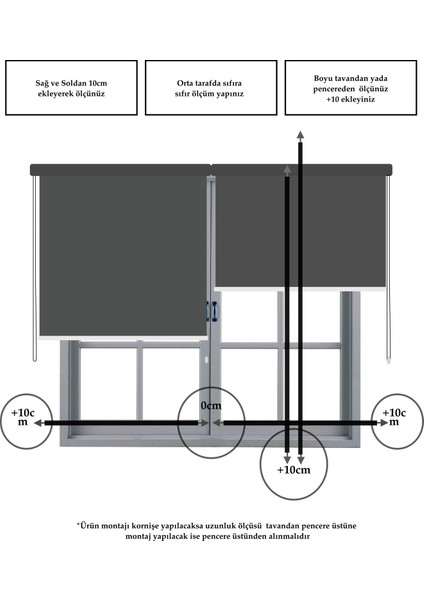 Sağ ve Soldan 10cm ekleyerek ölçünüz

Orta tarafda sıfıra sıfır ölçüm yapınız

Boyu tavandan yada pencereden ölçünüz +10 ekleyiniz

+10c m

0cm

+10c m

+10cm

*Ürün montajı kornişe yapılacaksa uzunluk ölçüsü tavandan pencere üstüne montaj yapılacak ise pencere üstünden alınmalıdır