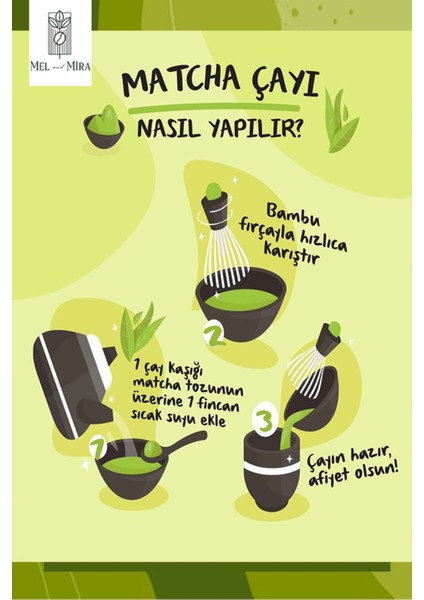 MEL and MIRA

MATCHA ÇAYI

NASIL YAPILIR?

Bambu fırçayla hızlıca karıştır

2

1 çay kaşığı matcha tozunun üzerine 1 fincan sıcak suyu ekle

1

3

Çayın hazır, afiyet olsun!