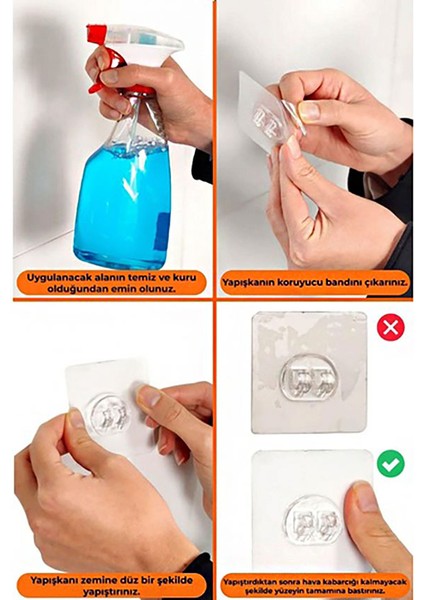 Uygulanacak alanın temiz ve kuru olduğundan emin olunuz.

Yapışkanın koruyucu bandını çıkarınız.

Yapışkanı zemine düz bir şekilde yapıştırınız.

Yapıştırdıktan sonra hava kabarcığı kalmayacak şekilde yüzeyin tamamına bastırınız.