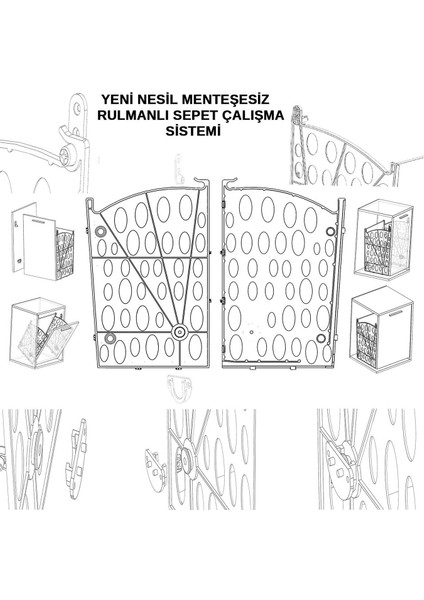 YENİ NESİL MENTEŞESİZ RULMANLI SEPET ÇALIŞMA SİSTEMİ