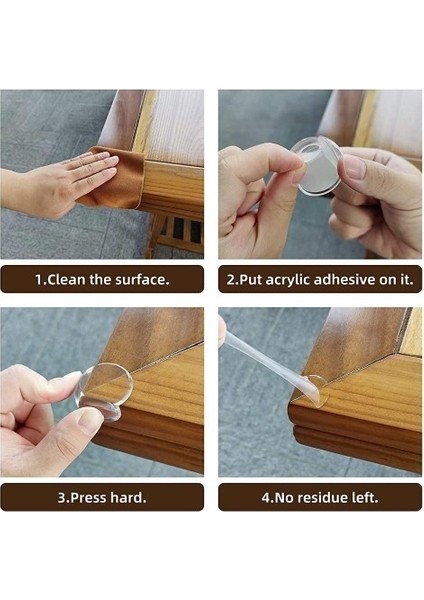 1.Clean the surface.

2.Put acrylic adhesive on it.

3.Press hard.

4.No residue left.