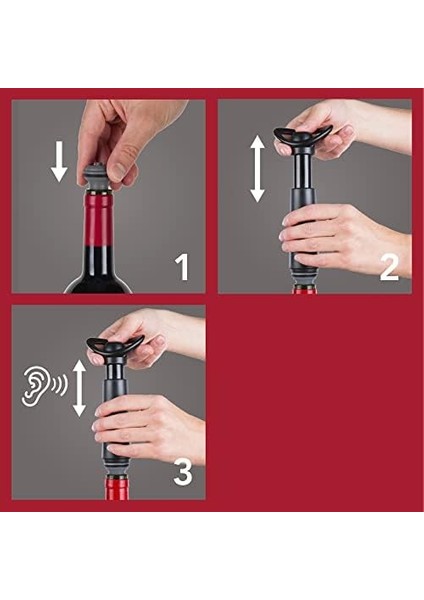 1

2

3