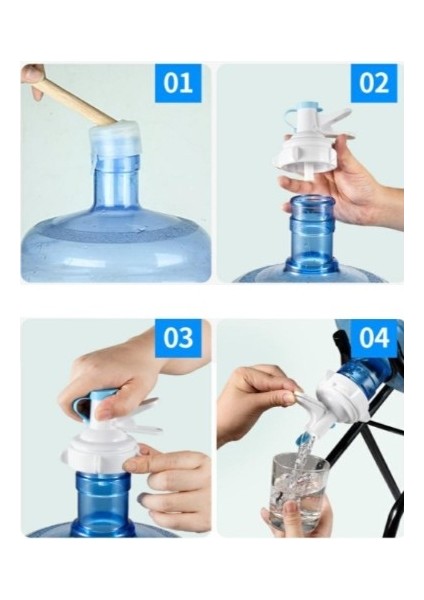 01

02

03

04