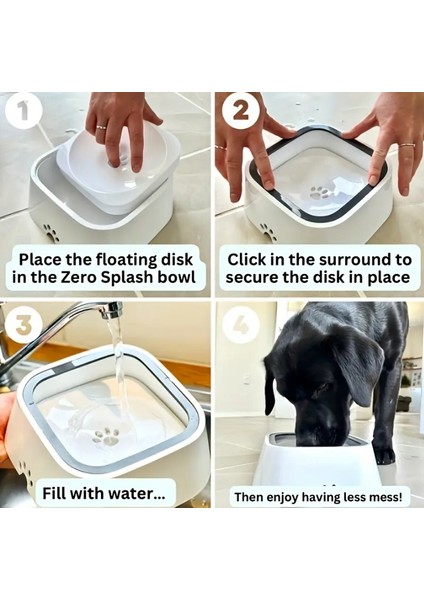 1

Place the floating disk in the Zero Splash bowl

2

Click in the surround to secure the disk in place

3

Fill with water...

4

Then enjoy having less mess!