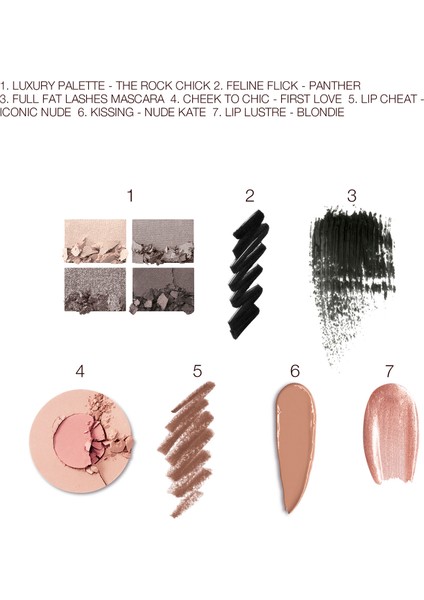 1. LUXURY PALETTE - THE ROCK CHICK 2. FELINE FLICK - PANTHER 3. FULL FAT LASHES MASCARA 4. CHEEK TO CHIC - FIRST LOVE 5. LIP CHEAT - ICONIC NUDE 6. KISSING - NUDE KATE 7. LIP LUSTRE - BLONDIE

1

2

3

4

5

6

7