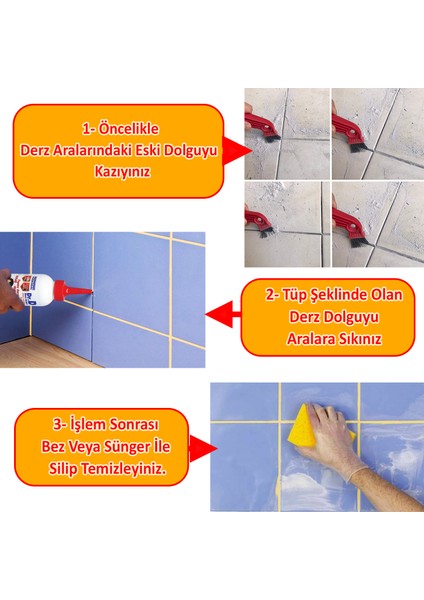 1- Öncelikle
Derz Aralarındaki Eski Dolguyu
Kazıyınız

2- Tüp Şeklinde Olan
Derz Dolguyu
Aralara Sıkınız

3- İşlem Sonrası
Bez Veya Sünger İle
Silip Temizleyiniz.