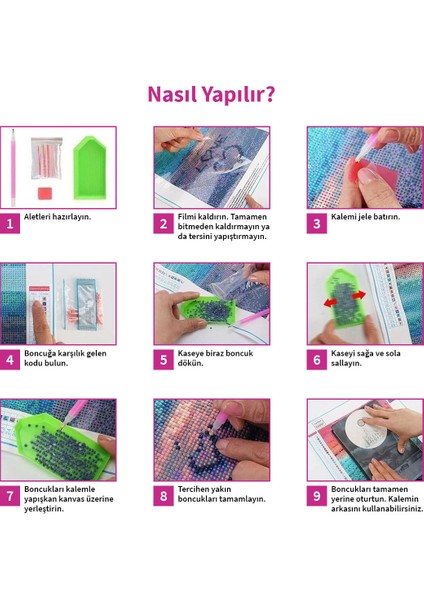 Nasıl Yapılır?

1 Aletleri hazırlayın.

2 Filmi kaldırın. Tamamen bitmeden kaldırmayın ya da tersini yapıştırmayın.

3 Kalemi jele batırın.

4 Boncuğa karşılık gelen kodu bulun.

5 Kaseye biraz boncuk dökün.

6 Kaseyi sağa ve sola sallayın.

7 Boncukları kalemle yapışkan kanvas üzerine yerleştirin.

8 Tercihen yakın boncukları tamamlayın.

9 Boncukları tamamen yerine oturtun. Kalemin arkasını kullanabilirsiniz.